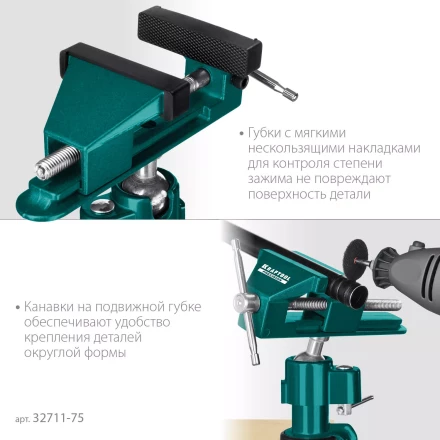 • Губки с мягкими нескользящими накладками для контроля степени зажима не повреждают поверхность детали

KRAFTOOL

• Канавки на подвижной губке обеспечивают удобство крепления деталей округлой формы

арт. 32711-75